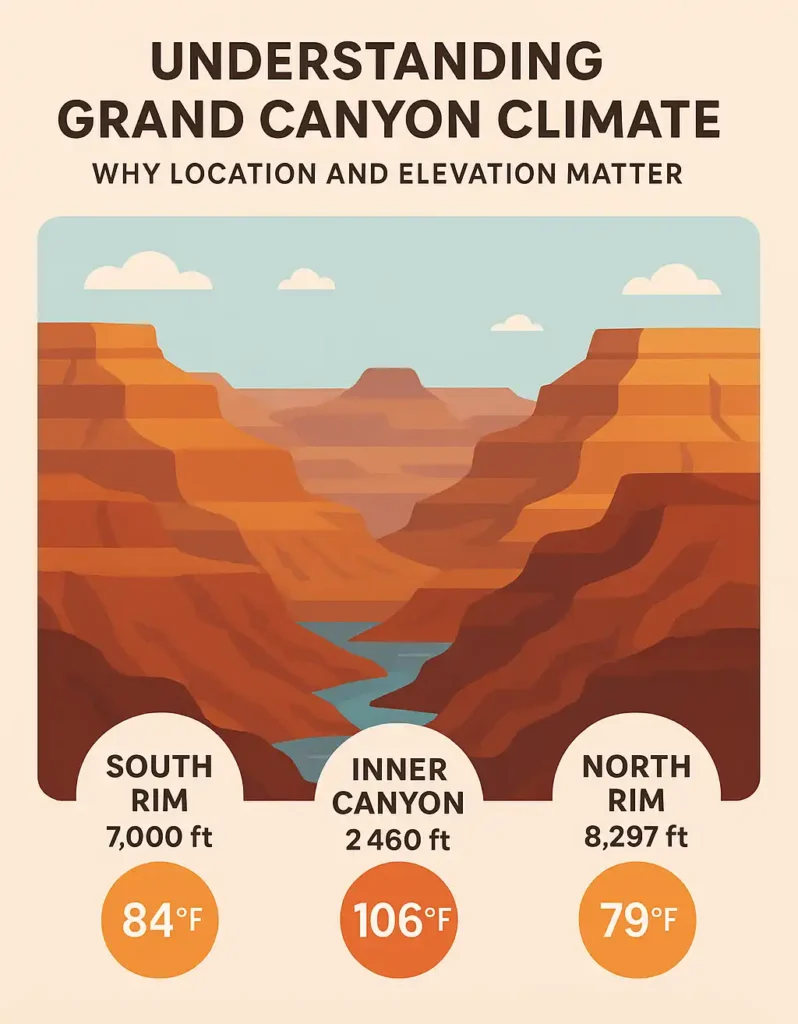 UNDERSTANDING GRAND CANYON CLIMATE

WHY LOCATION AND ELEVATION MATTER

SOUTH RIM
7,000 ft

84°F

INNER CANYON
2 460 ft

106°F

NORTH RIM
8,297 ft

79°F